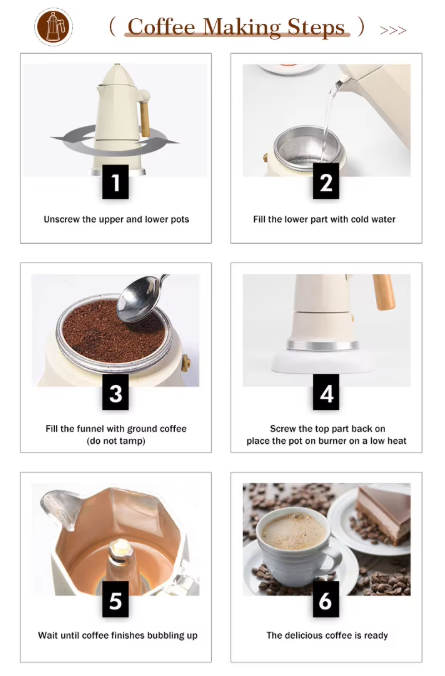 ( Coffee Making Steps ) >>>

1

Unscrew the upper and lower pots

2

Fill the lower part with cold water

3

Fill the funnel with ground coffee (do not tamp)

4

Screw the top part back on place the pot on burner on a low heat

5

Wait until coffee finishes bubbling up

6

The delicious coffee is ready